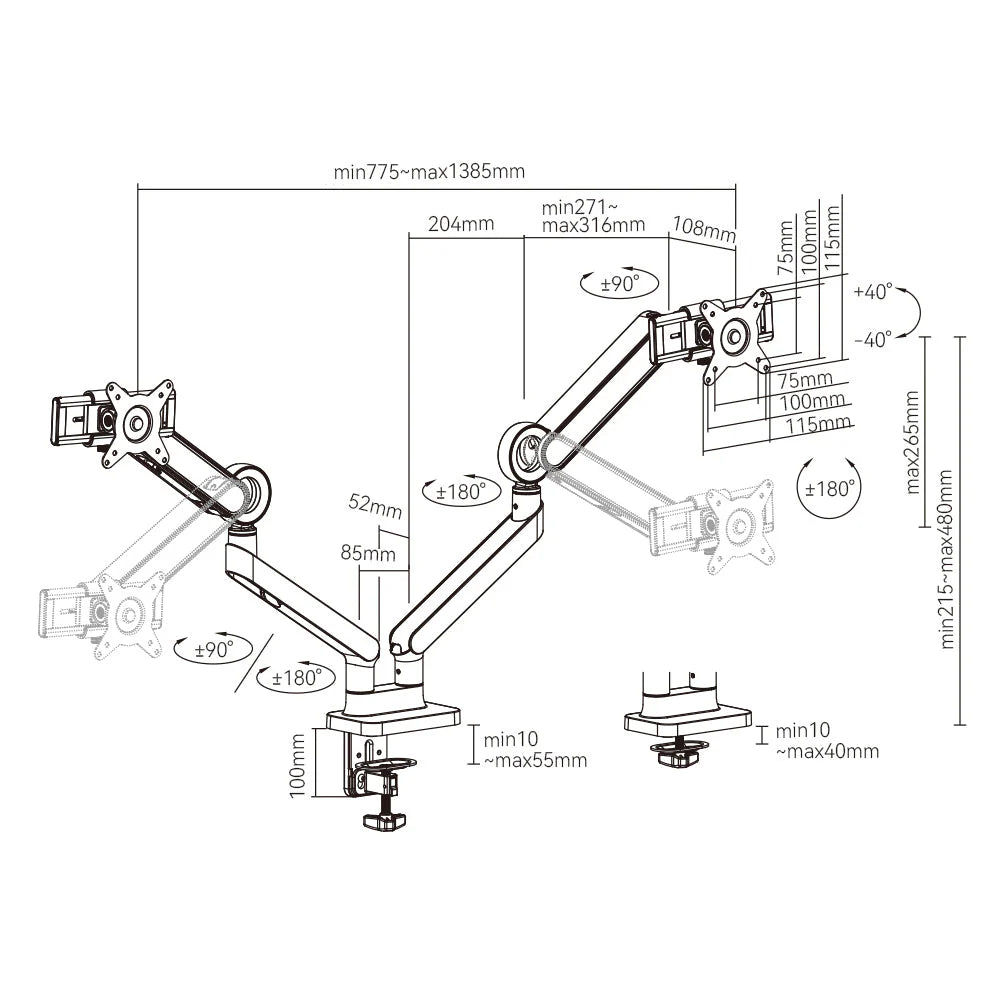 min775~max1385mm

204mm

min271~
max316mm

108mm

75mm
100mm
115mm

±90°

+40°

-40°

75mm
100mm
115mm

max265mm

min215~max480mm

±180°

±180°

52mm

85mm

±90°

±180°

100mm

min10
~max55mm

min10
~max40mm